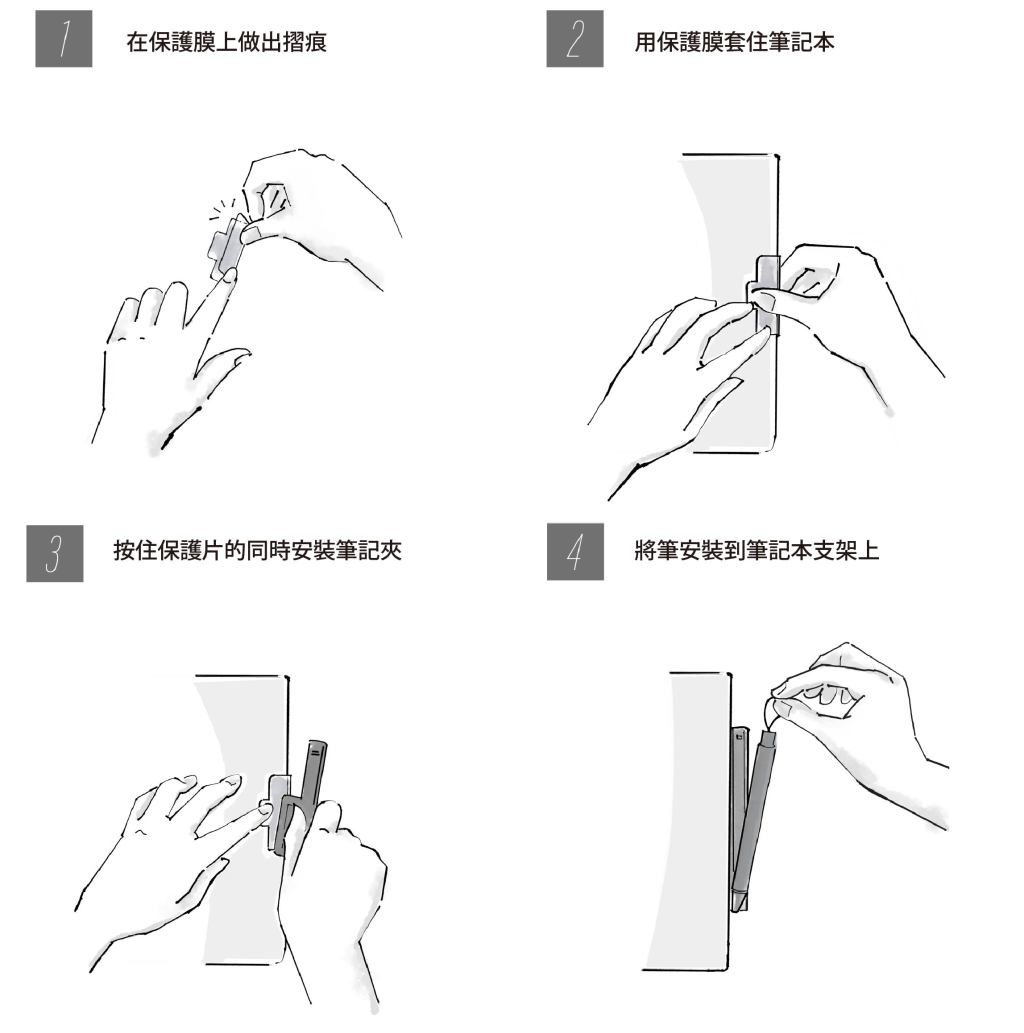 1 在保護膜上做出摺痕

2 用保護膜套住筆記本

3 按住保護片的同時安裝筆記夾

4 將筆安裝到筆記本支架上