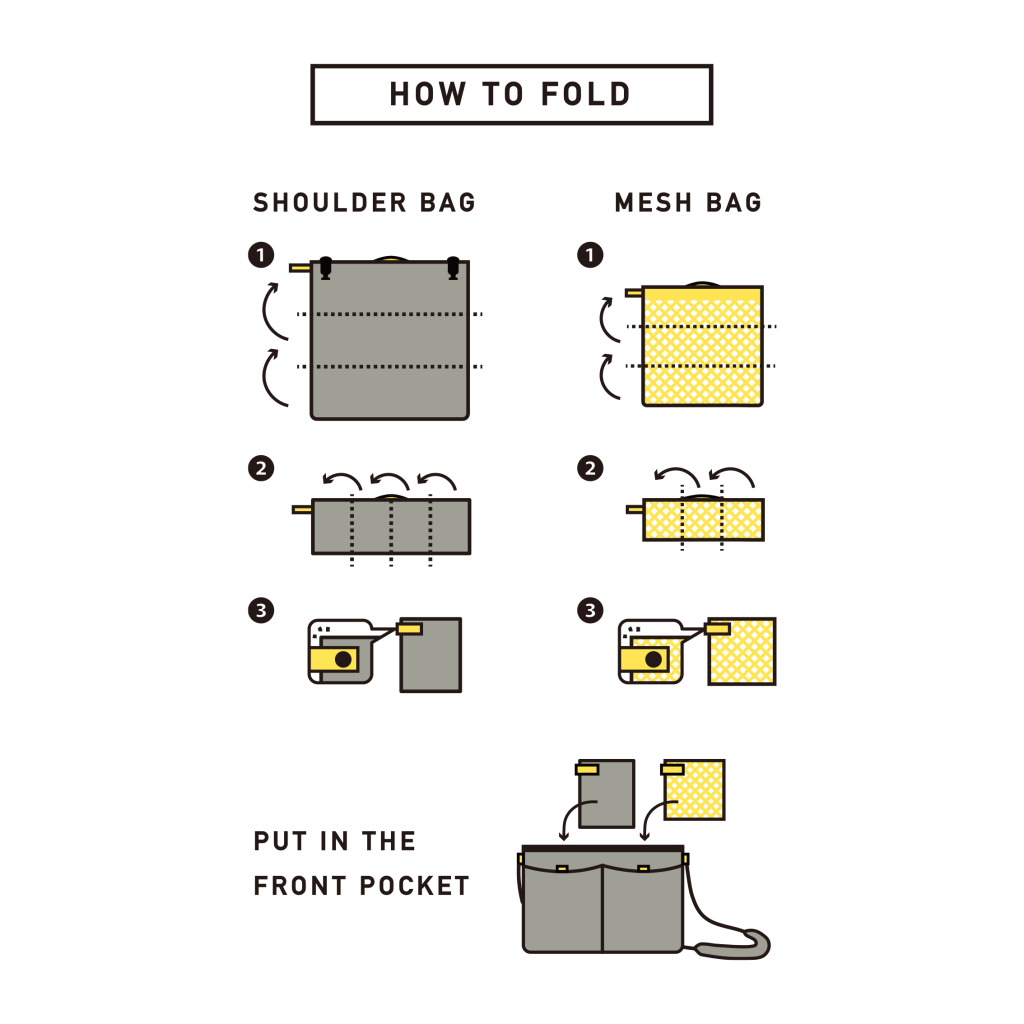 HOW TO FOLD

SHOULDER BAG

1

2

3

MESH BAG

1

2

3

PUT IN THE FRONT POCKET